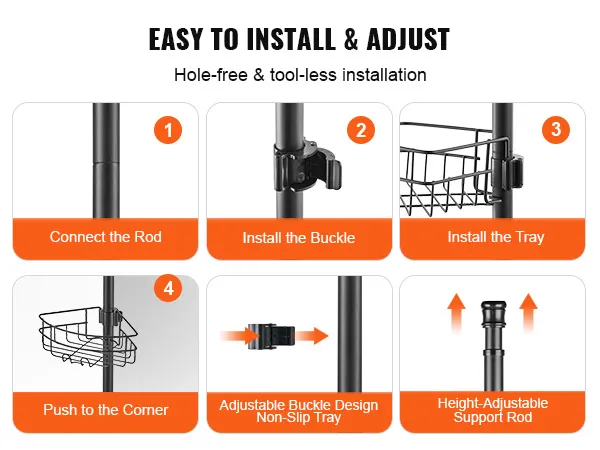 EASY TO INSTALL & ADJUST

Hole-free & tool-less installation

1

Connect the Rod

2

Install the Buckle

3

Install the Tray

4

Push to the Corner

Adjustable Buckle Design
Non-Slip Tray

Height-Adjustable
Support Rod