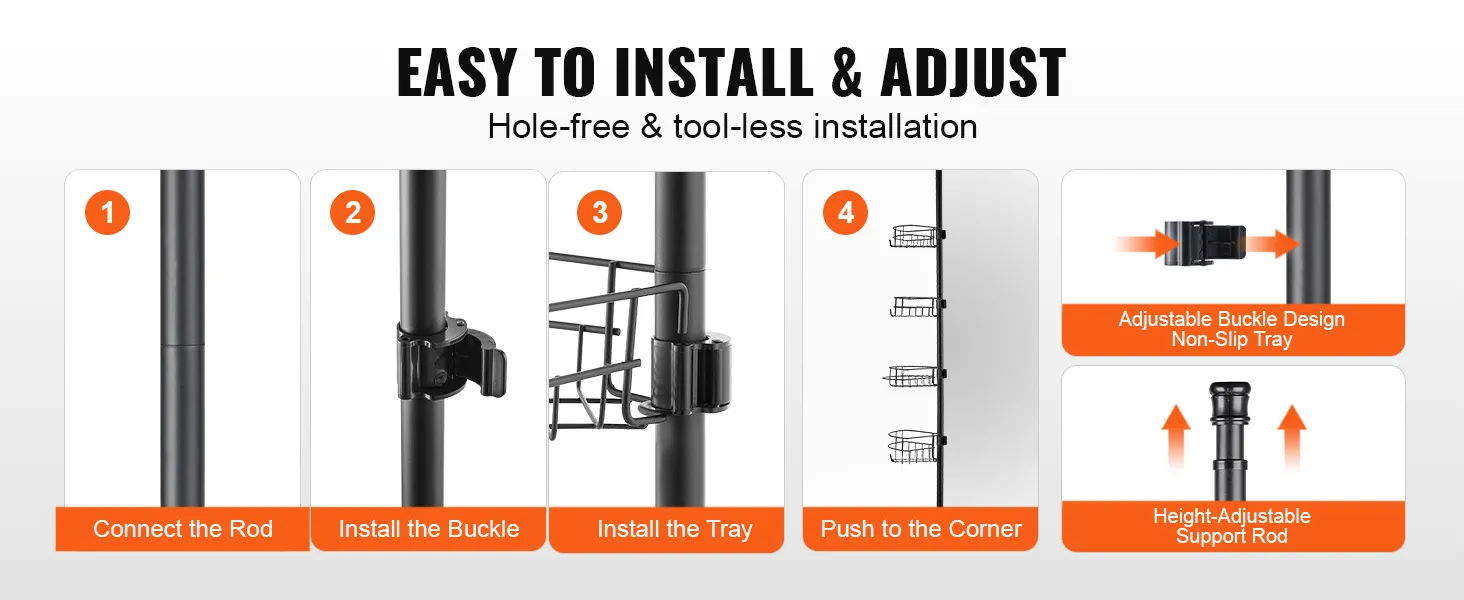 EASY TO INSTALL & ADJUST

Hole-free & tool-less installation

1

Connect the Rod

2

Install the Buckle

3

Install the Tray

4

Push to the Corner

Adjustable Buckle Design
Non-Slip Tray

Height-Adjustable
Support Rod