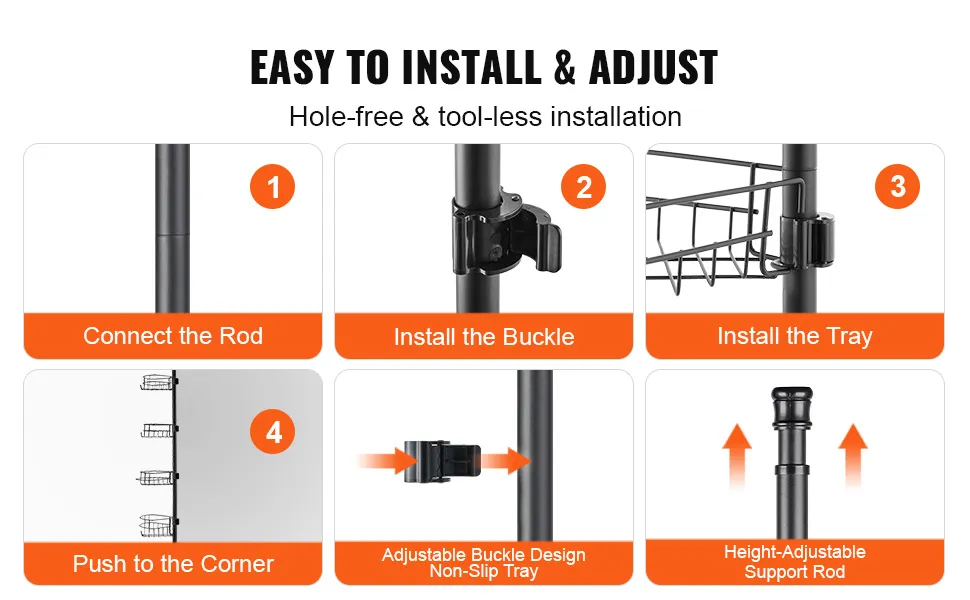 EASY TO INSTALL & ADJUST

Hole-free & tool-less installation

1
Connect the Rod

2
Install the Buckle

3
Install the Tray

4
Push to the Corner

Adjustable Buckle Design
Non-Slip Tray

Height-Adjustable
Support Rod