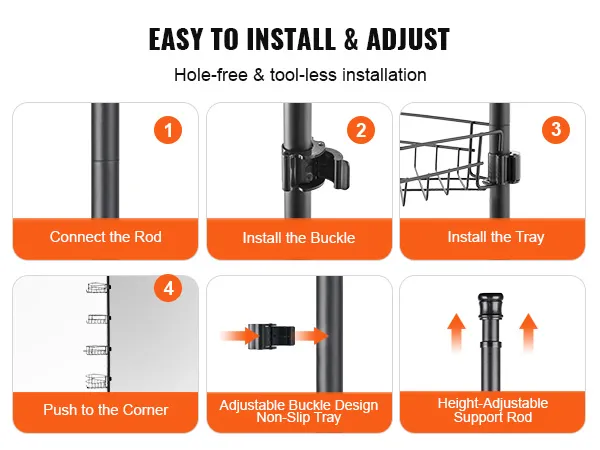 EASY TO INSTALL & ADJUST

Hole-free & tool-less installation

1
Connect the Rod

2
Install the Buckle

3
Install the Tray

4
Push to the Corner

Adjustable Buckle Design
Non-Slip Tray

Height-Adjustable
Support Rod