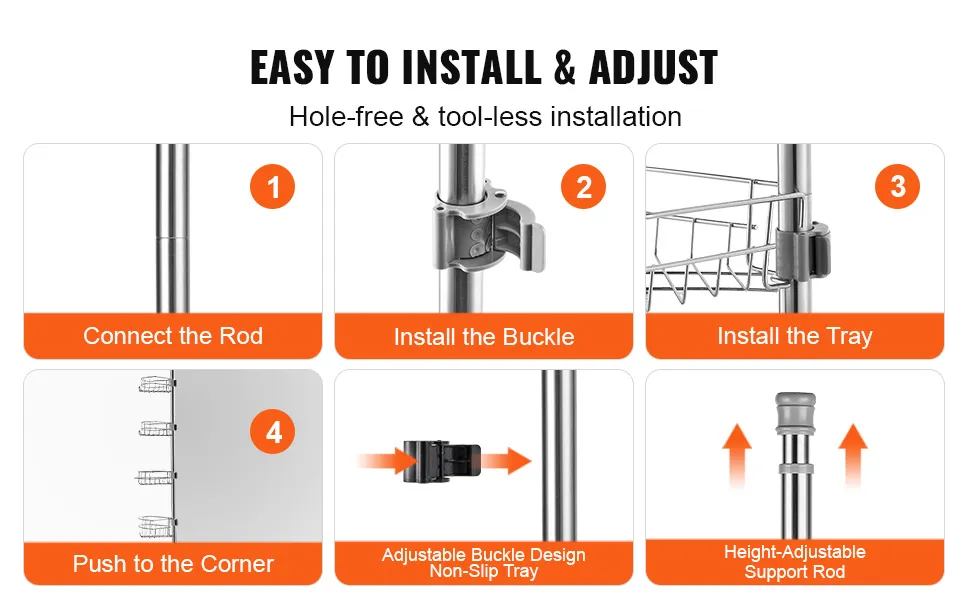 EASY TO INSTALL & ADJUST

Hole-free & tool-less installation

1

Connect the Rod

2

Install the Buckle

3

Install the Tray

4

Push to the Corner

Adjustable Buckle Design
Non-Slip Tray

Height-Adjustable
Support Rod