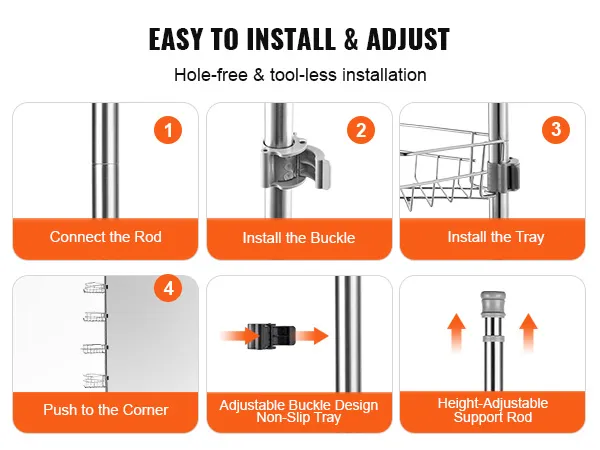 EASY TO INSTALL & ADJUST

Hole-free & tool-less installation

1
Connect the Rod

2
Install the Buckle

3
Install the Tray

4
Push to the Corner

Adjustable Buckle Design
Non-Slip Tray

Height-Adjustable
Support Rod