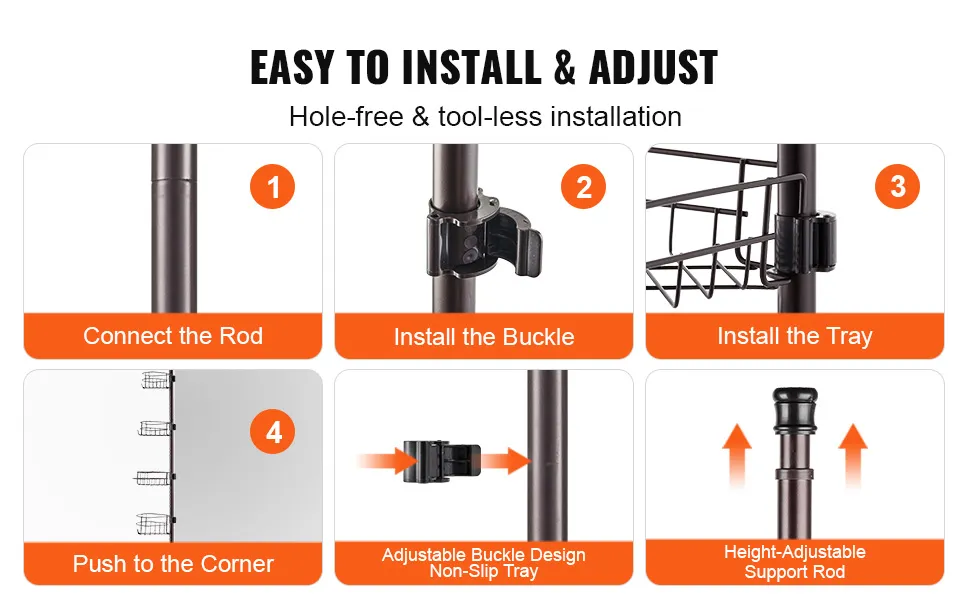 EASY TO INSTALL & ADJUST

Hole-free & tool-less installation

1

Connect the Rod

2

Install the Buckle

3

Install the Tray

4

Push to the Corner

Adjustable Buckle Design
Non-Slip Tray

Height-Adjustable
Support Rod