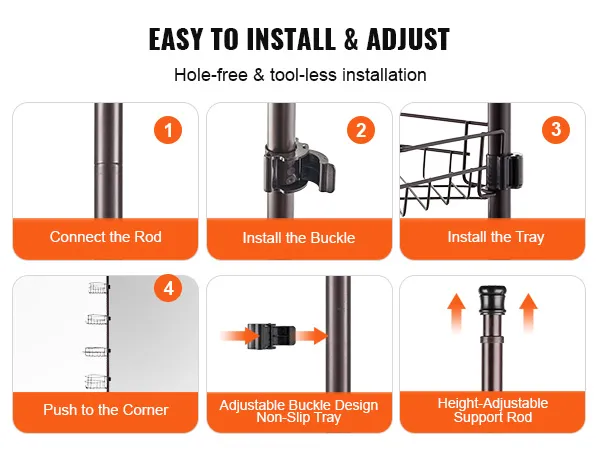 EASY TO INSTALL & ADJUST

Hole-free & tool-less installation

1

Connect the Rod

2

Install the Buckle

3

Install the Tray

4

Push to the Corner

Adjustable Buckle Design Non-Slip Tray

Height-Adjustable Support Rod