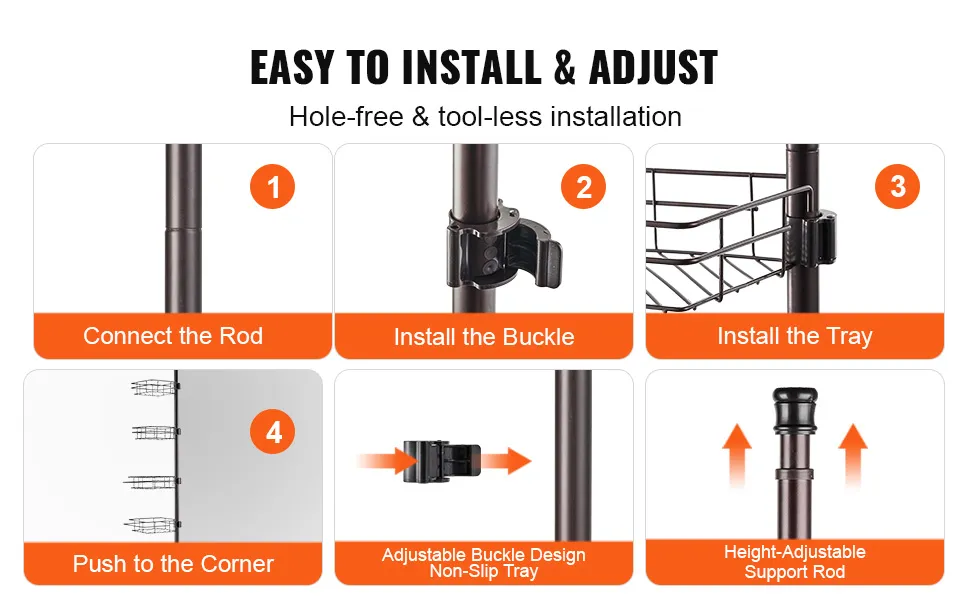 EASY TO INSTALL & ADJUST
Hole-free & tool-less installation

1
Connect the Rod

2
Install the Buckle

3
Install the Tray

4
Push to the Corner

Adjustable Buckle Design
Non-Slip Tray

Height-Adjustable
Support Rod