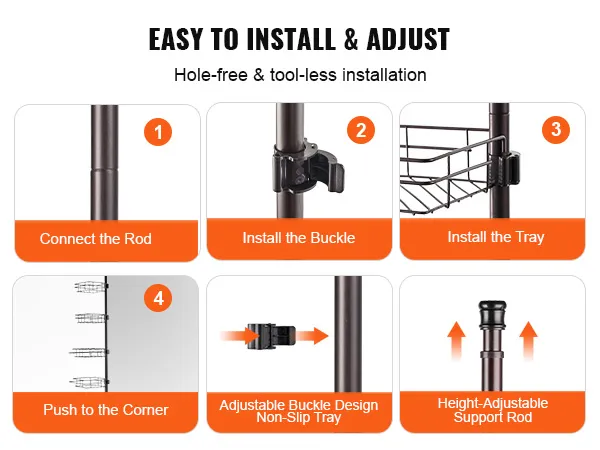 EASY TO INSTALL & ADJUST

Hole-free & tool-less installation

1

Connect the Rod

2

Install the Buckle

3

Install the Tray

4

Push to the Corner

Adjustable Buckle Design
Non-Slip Tray

Height-Adjustable
Support Rod