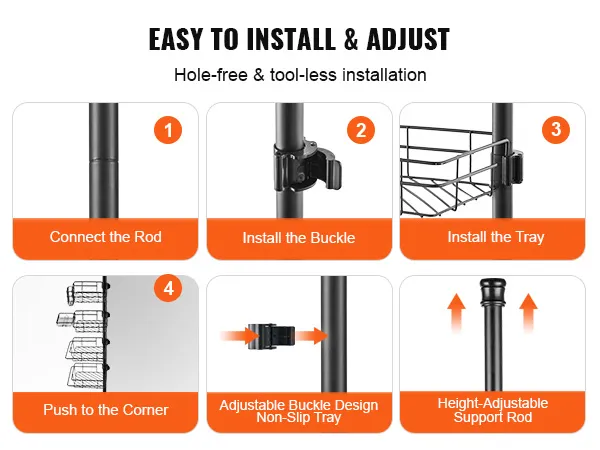 EASY TO INSTALL & ADJUST

Hole-free & tool-less installation

1

Connect the Rod

2

Install the Buckle

3

Install the Tray

4

Push to the Corner

Adjustable Buckle Design Non-Slip Tray

Height-Adjustable Support Rod