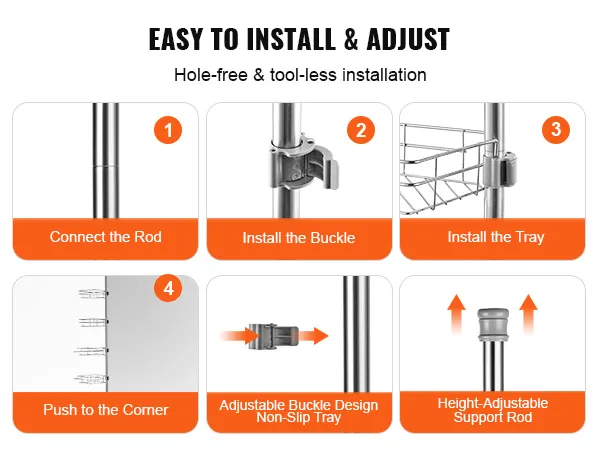 EASY TO INSTALL & ADJUST

Hole-free & tool-less installation

1

Connect the Rod

2

Install the Buckle

3

Install the Tray

4

Push to the Corner

Adjustable Buckle Design Non-Slip Tray

Height-Adjustable Support Rod