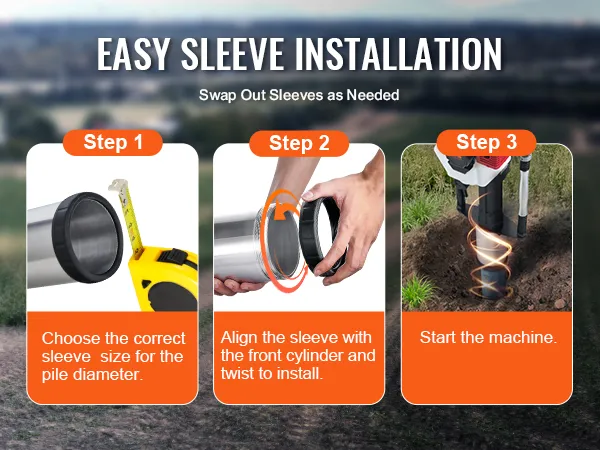 EASY SLEEVE INSTALLATION

Swap Out Sleeves as Needed

Step 1

Choose the correct sleeve  size for the pile diameter.

Step 2

Align the sleeve with the front cylinder and twist to install.

Step 3

Start the machine.