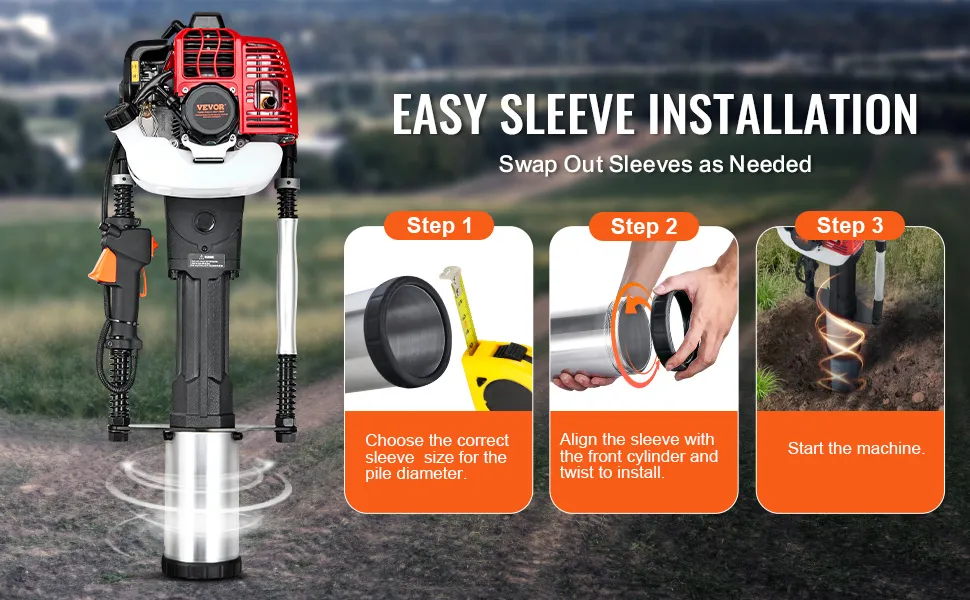 VEVOR

EASY SLEEVE INSTALLATION

Swap Out Sleeves as Needed

Step 1

Choose the correct sleeve size for the pile diameter.

Step 2

Align the sleeve with the front cylinder and twist to install.

Step 3

Start the machine.