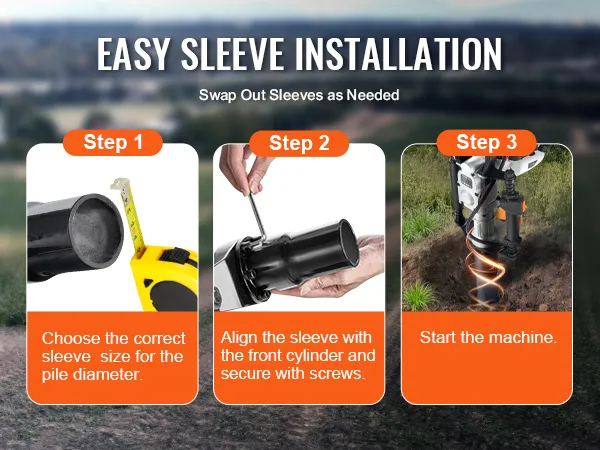 EASY SLEEVE INSTALLATION

Swap Out Sleeves as Needed

Step 1

Choose the correct sleeve size for the pile diameter.

Step 2

Align the sleeve with the front cylinder and secure with screws.

Step 3

Start the machine.