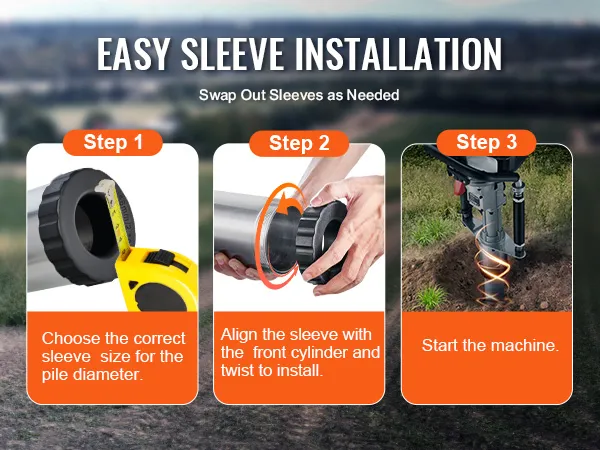 EASY SLEEVE INSTALLATION

Swap Out Sleeves as Needed

Step 1

Choose the correct sleeve size for the pile diameter.

Step 2

Align the sleeve with the front cylinder and twist to install.

Step 3

Start the machine.