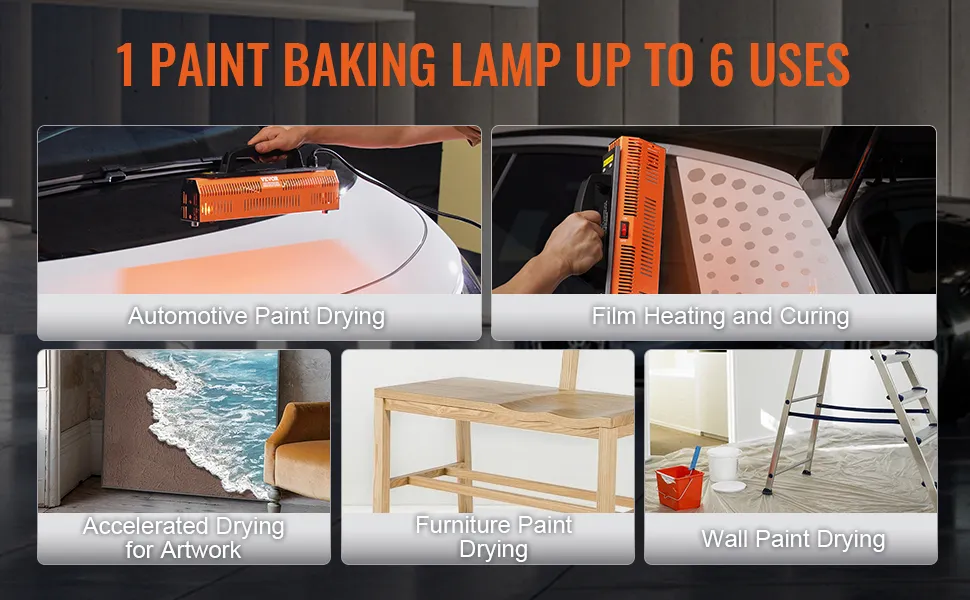 1 PAINT BAKING LAMP UP TO 6 USES

VEVOR

Automotive Paint Drying

Film Heating and Curing

Accelerated Drying for Artwork

Furniture Paint Drying

Wall Paint Drying