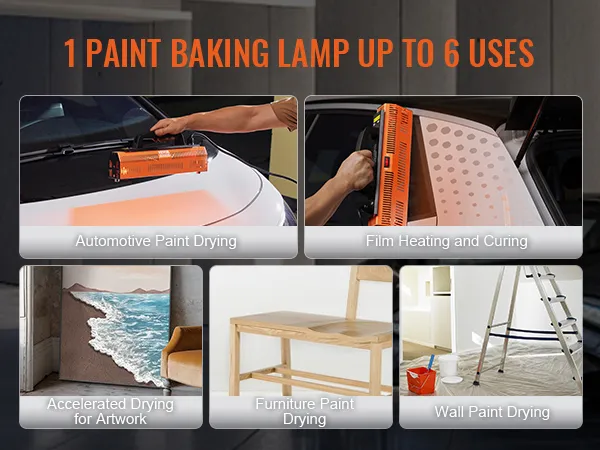 1 PAINT BAKING LAMP UP TO 6 USES

Automotive Paint Drying

Film Heating and Curing

Accelerated Drying for Artwork

Furniture Paint Drying

Wall Paint Drying