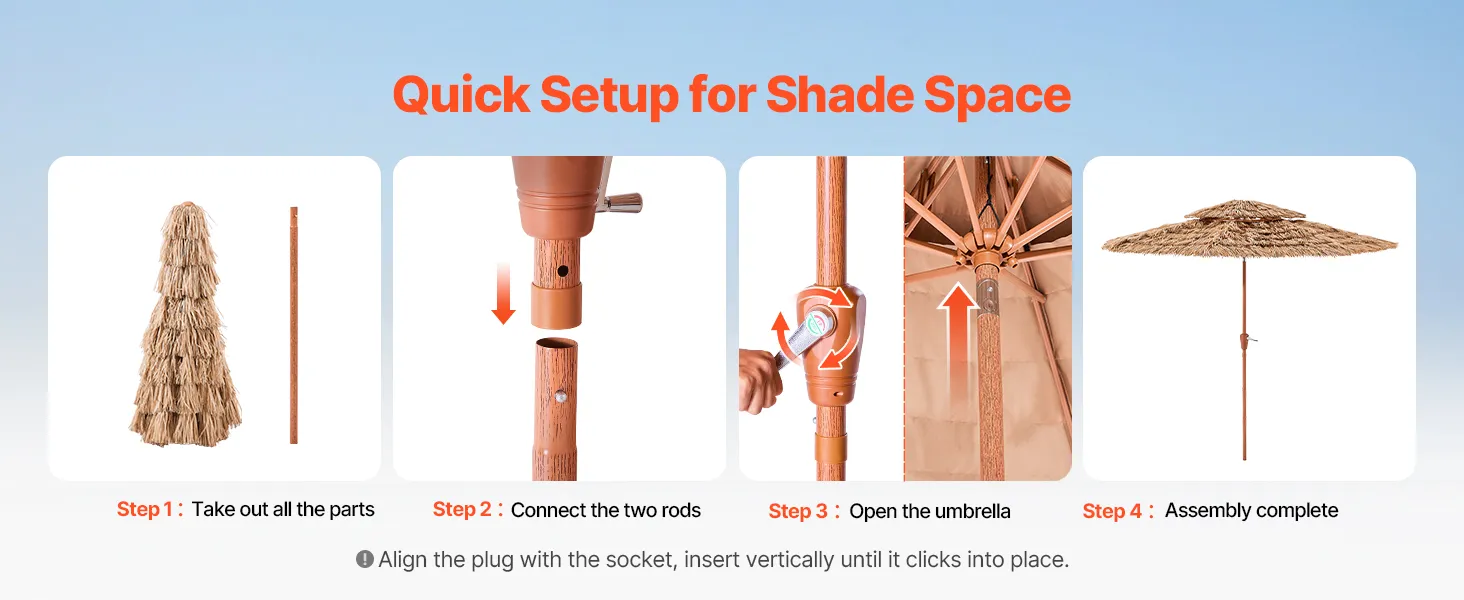 Quick Setup for Shade Space

Step 1： Take out all the parts

Step 2： Connect the two rods

Step 3： Open the umbrella

Step 4： Assembly complete

Align the plug with the socket, insert vertically until it clicks into place.