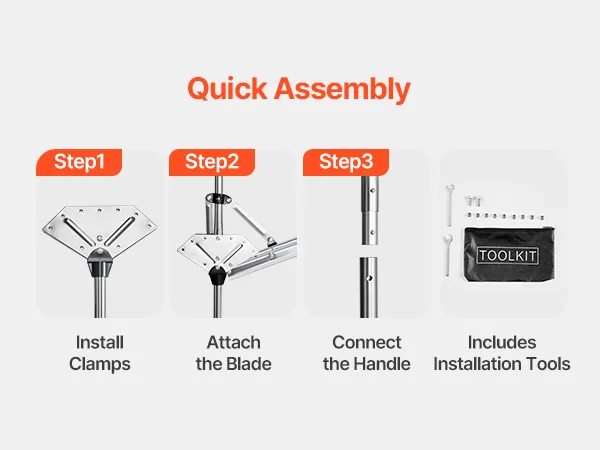 Quick Assembly

Step1

Install Clamps

Step2

Attach the Blade

Step3

Connect the Handle

TOOLKIT

Includes Installation Tools