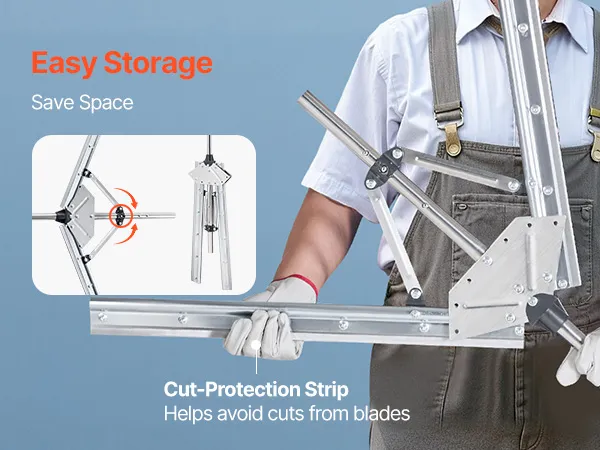 Easy Storage

Save Space

Cut-Protection Strip
Helps avoid cuts from blades