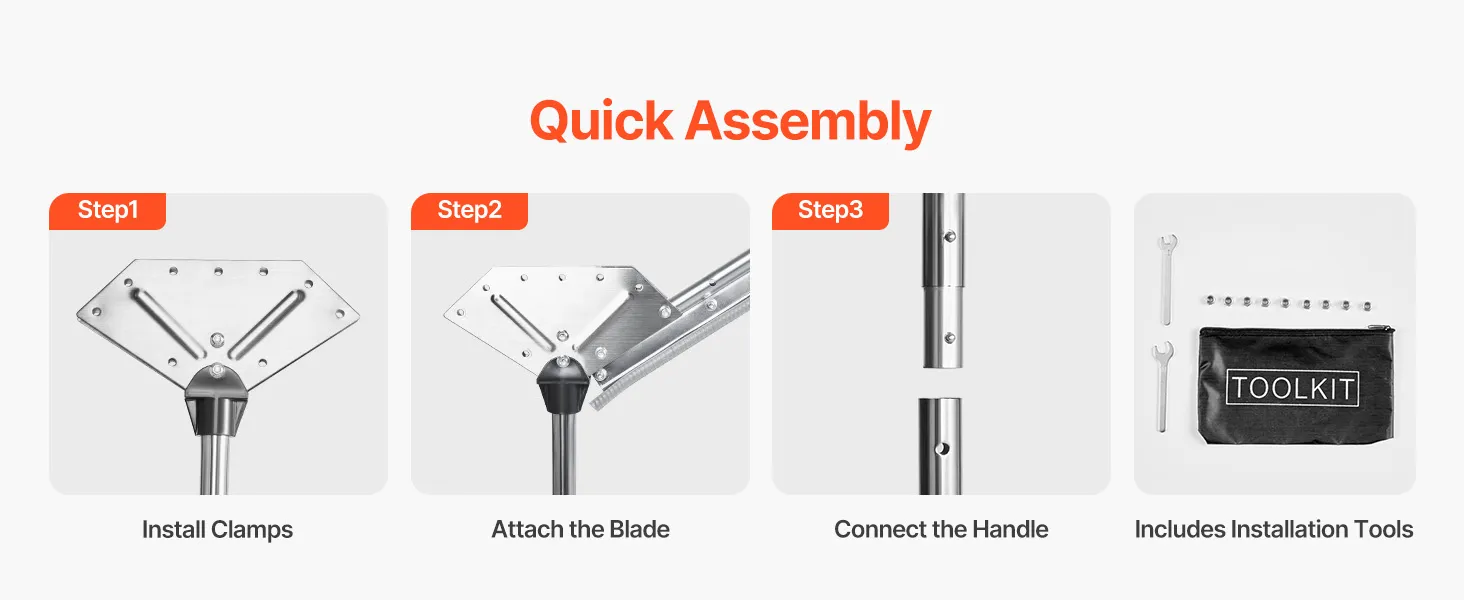 Quick Assembly

Step1

Install Clamps

Step2

Attach the Blade

Step3

Connect the Handle

TOOLKIT

Includes Installation Tools