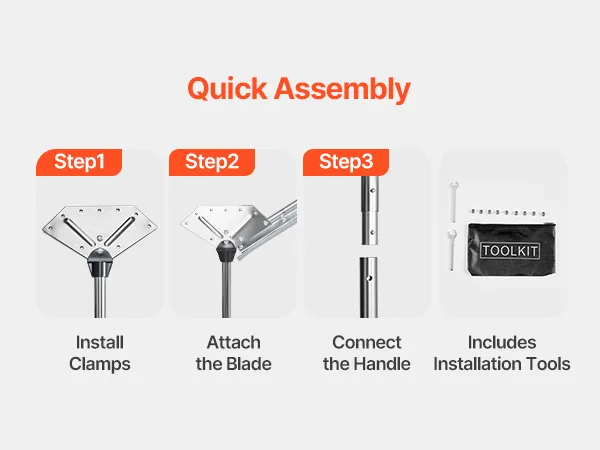 Quick Assembly

Step1

Install Clamps

Step2

Attach the Blade

Step3

Connect the Handle

TOOLKIT

Includes Installation Tools