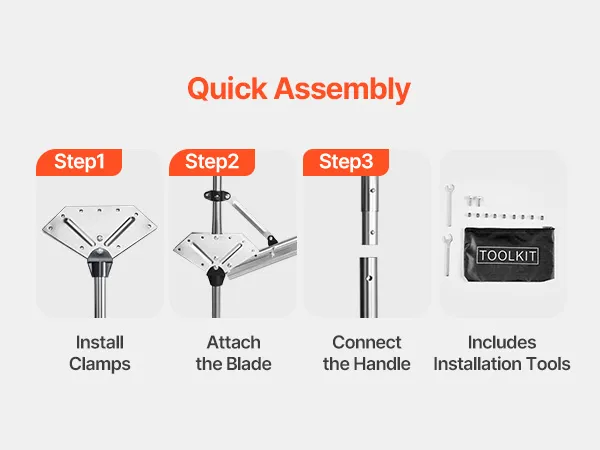 Quick Assembly

Step1

Install Clamps

Step2

Attach the Blade

Step3

Connect the Handle

TOOLKIT

Includes Installation Tools