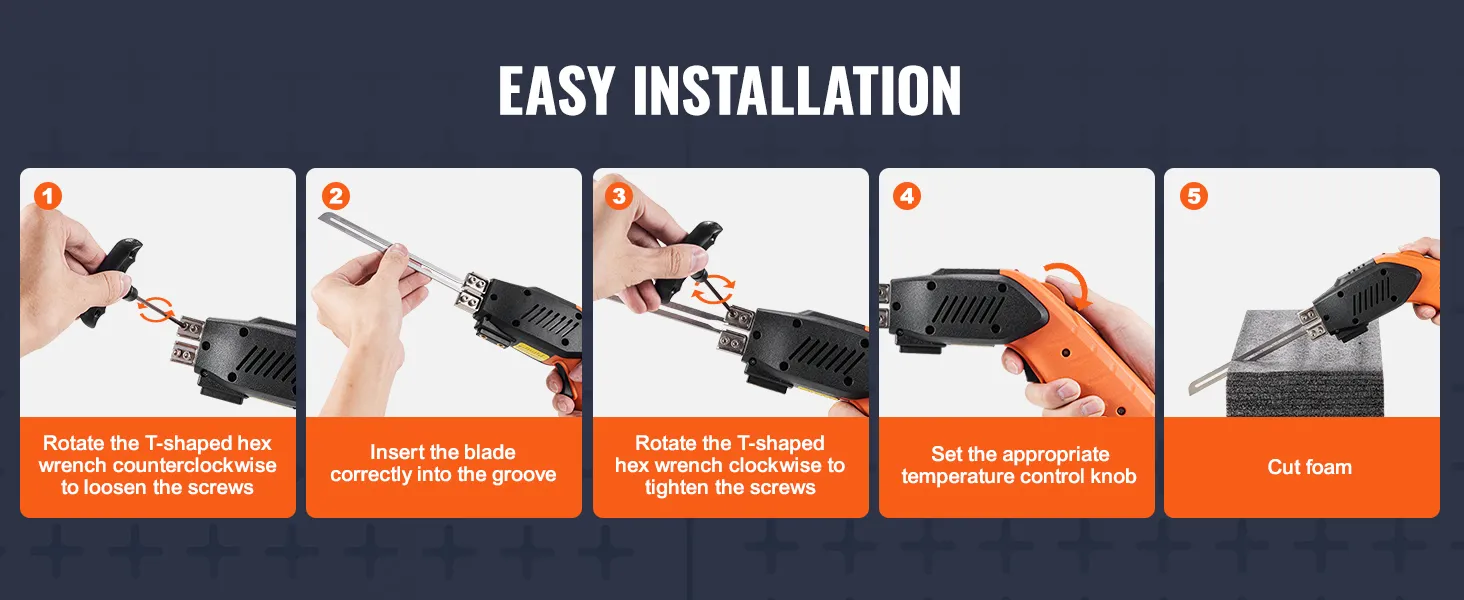 EASY INSTALLATION

1
Rotate the T-shaped hex wrench counterclockwise to loosen the screws

2
Insert the blade correctly into the groove

3
Rotate the T-shaped hex wrench clockwise to tighten the screws

4
Set the appropriate temperature control knob

5
Cut foam