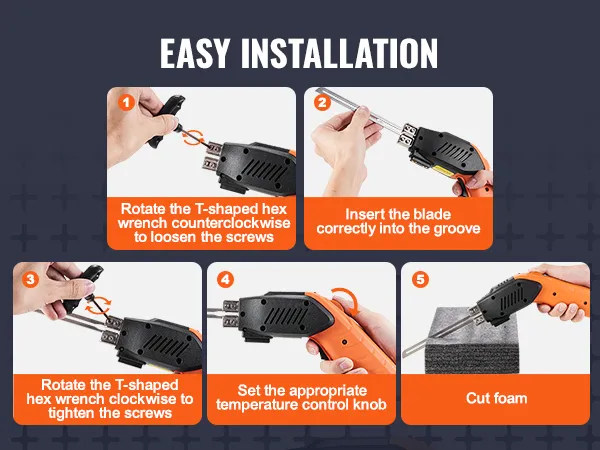 EASY INSTALLATION

1

Rotate the T-shaped hex wrench counterclockwise to loosen the screws

2

Insert the blade correctly into the groove

3

Rotate the T-shaped hex wrench clockwise to tighten the screws

4

Set the appropriate temperature control knob

5

Cut foam