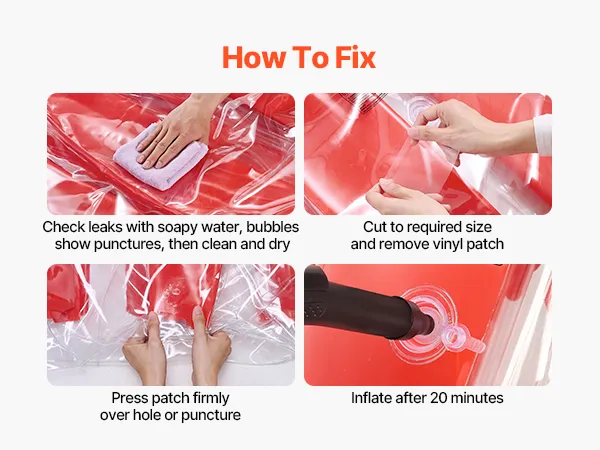 How To Fix

Check leaks with soapy water, bubbles show punctures, then clean and dry

Cut to required size and remove vinyl patch

Press patch firmly over hole or puncture

Inflate after 20 minutes