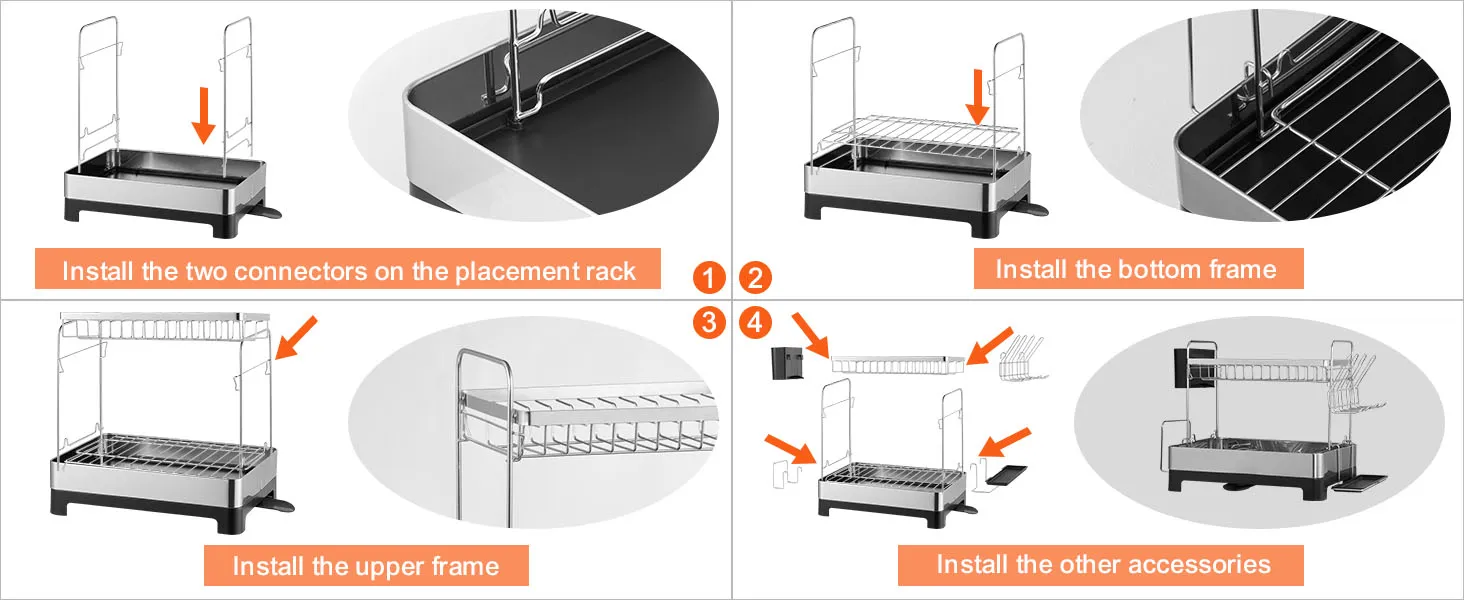 Install the two connectors on the placement rack

1 2

Install the bottom frame

3 4

Install the upper frame

Install the other accessories