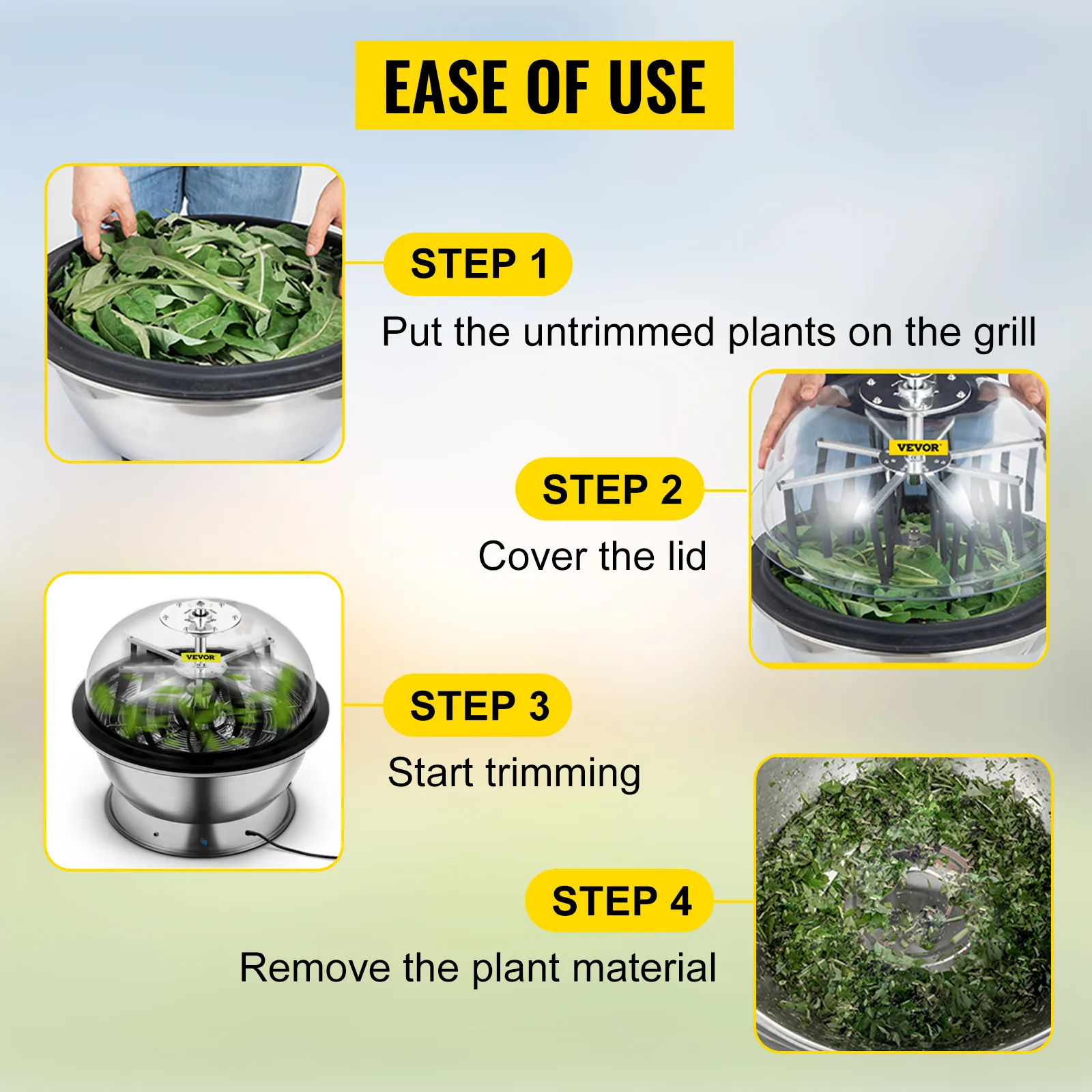 EASE OF USE

STEP 1

Put the untrimmed plants on the grill

VEVOR

STEP 2

Cover the lid

VEVOR

STEP 3

Start trimming

STEP 4

Remove the plant material