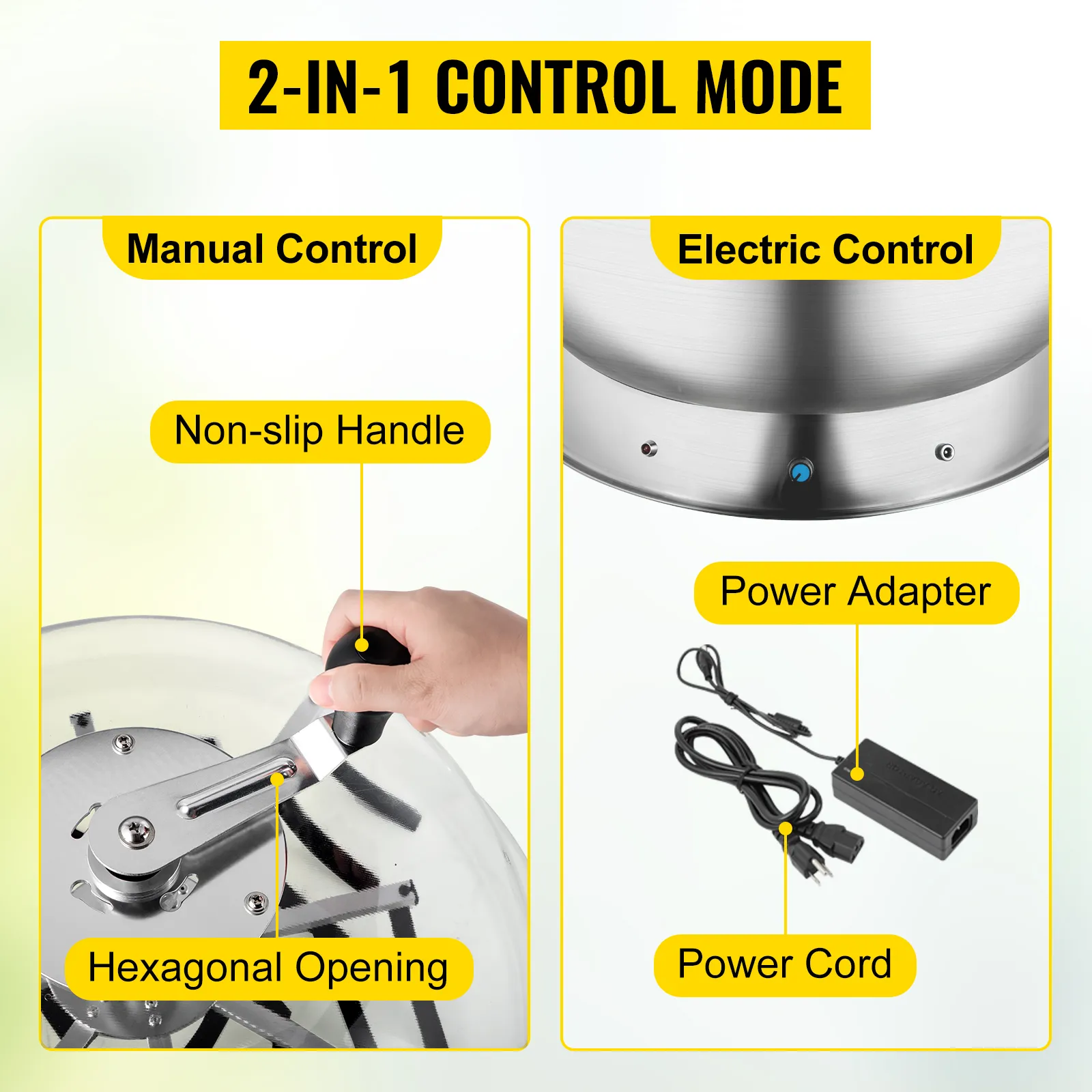 2-IN-1 CONTROL MODE

Manual Control

Non-slip Handle

Hexagonal Opening

Electric Control

Power Adapter

Power Cord