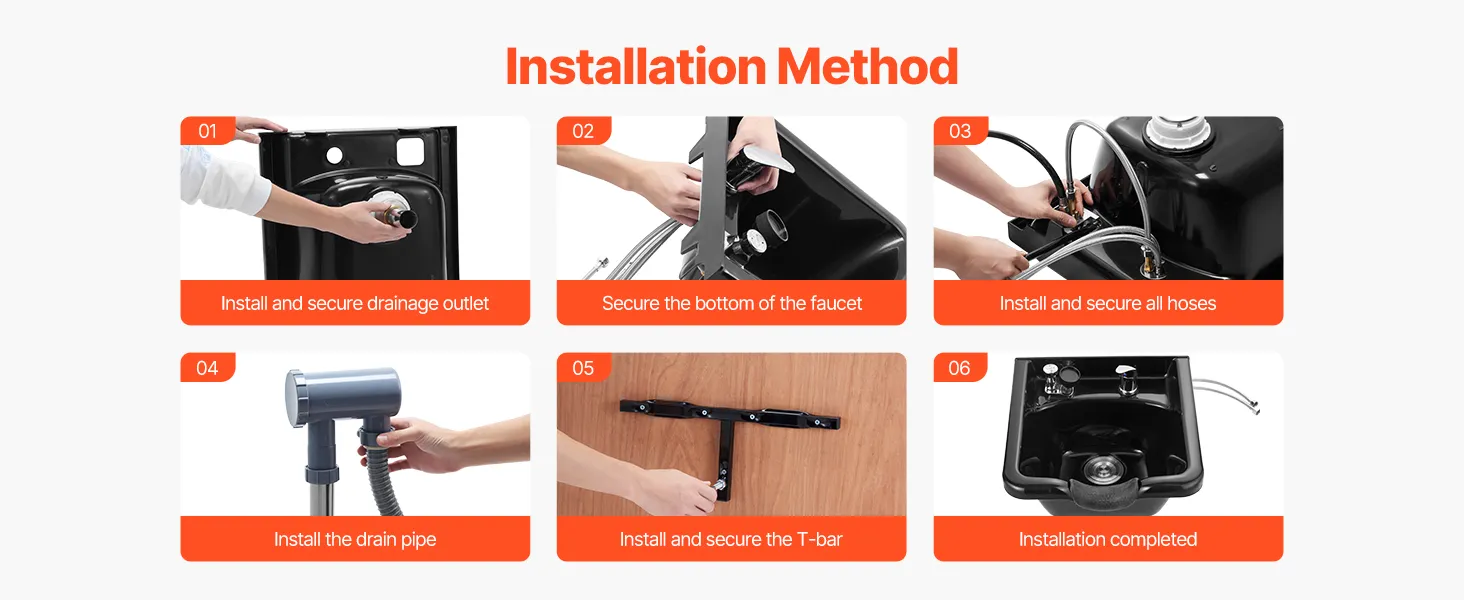 Installation Method

01
Install and secure drainage outlet

02
Secure the bottom of the faucet

03
Install and secure all hoses

04
Install the drain pipe

05
Install and secure the T-bar

06
Installation completed