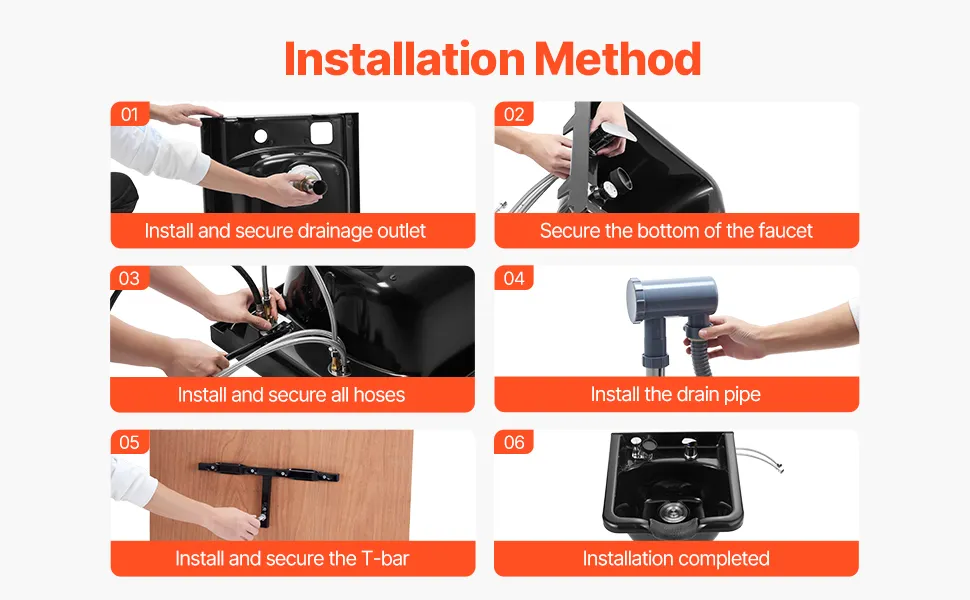 Installation Method

01
Install and secure drainage outlet

02
Secure the bottom of the faucet

03
Install and secure all hoses

04
Install the drain pipe

05
Install and secure the T-bar

06
Installation completed