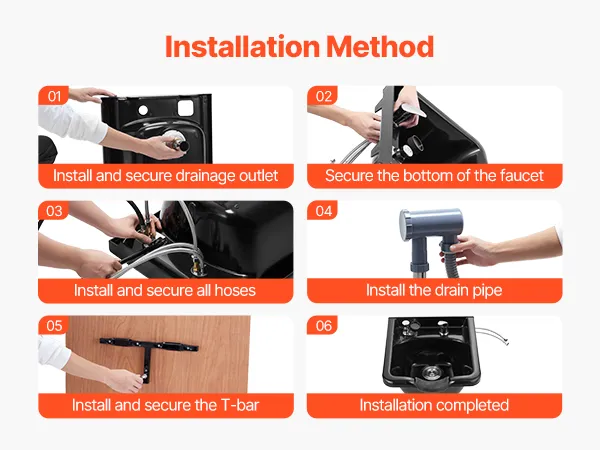 Installation Method

01
Install and secure drainage outlet

02
Secure the bottom of the faucet

03
Install and secure all hoses

04
Install the drain pipe

05
Install and secure the T-bar

06
Installation completed