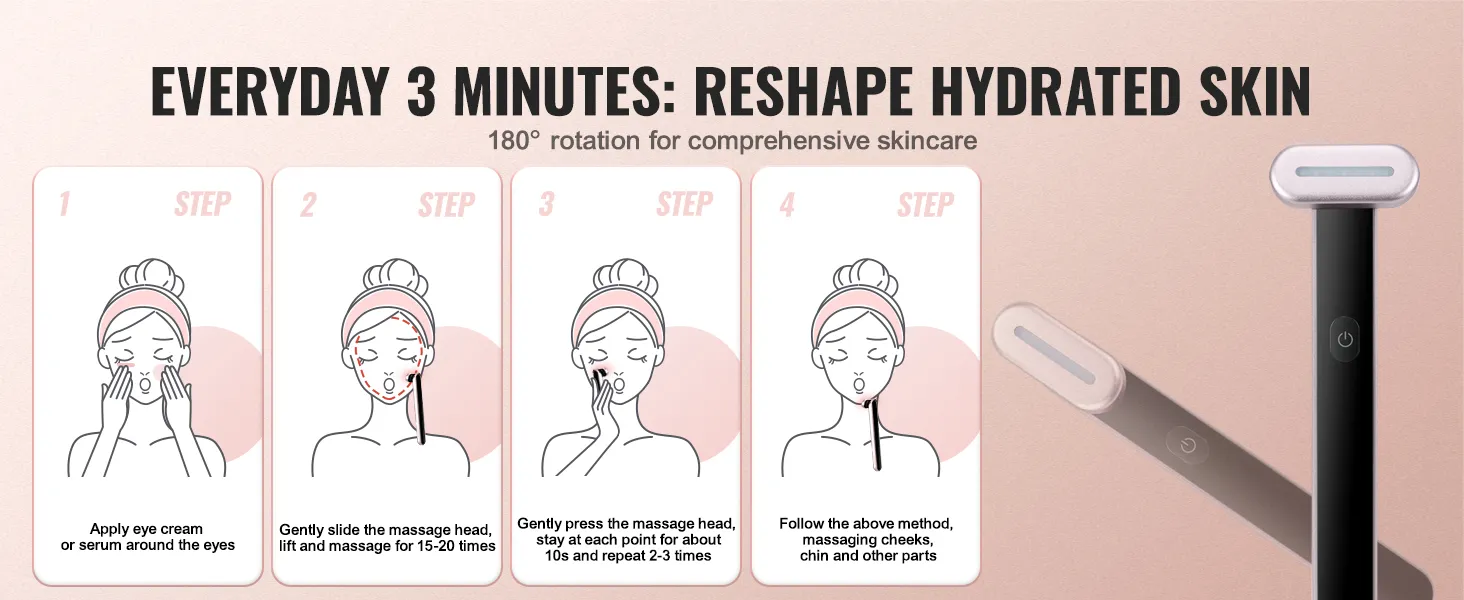 EVERYDAY 3 MINUTES: RESHAPE HYDRATED SKIN
180° rotation for comprehensive skincare

1 STEP

Apply eye cream or serum around the eyes

2 STEP

Gently slide the massage head, lift and massage for 15-20 times

3 STEP

Gently press the massage head, stay at each point for about 10s and repeat 2-3 times

4 STEP

Follow the above method, massaging cheeks, chin and other parts