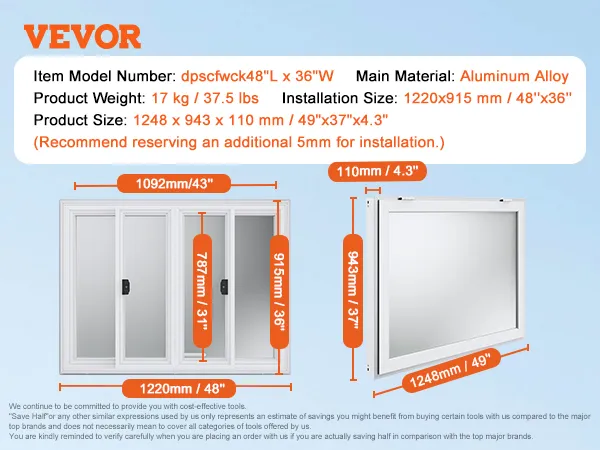 VEVOR

Item Model Number: dpscfwck48"L x 36"W Main Material: Aluminum Alloy
Product Weight: 17 kg / 37.5 lbs Installation Size: 1220x915 mm / 48''x36''
Product Size: 1248 x 943 x 110 mm / 49"x37"x4.3"
(Recommend reserving an additional 5mm for installation.)

1092mm/43"

787mm / 31"

915mm / 36"

1220mm / 48"

110mm / 4.3"

943mm / 37"

1248mm / 49"

We continue to be committed to provide you with cost-effective tools.
"Save Half"or any other similar expressions used by us only represents an estimate of savings you might benefit from buying certain tools with us compared to the major top brands and does not necessarily mean to cover all categories of tools offered by us.
You are kindly reminded to verify carefully when you are placing an order with us if you are actually saving half in comparison with the top major brands.