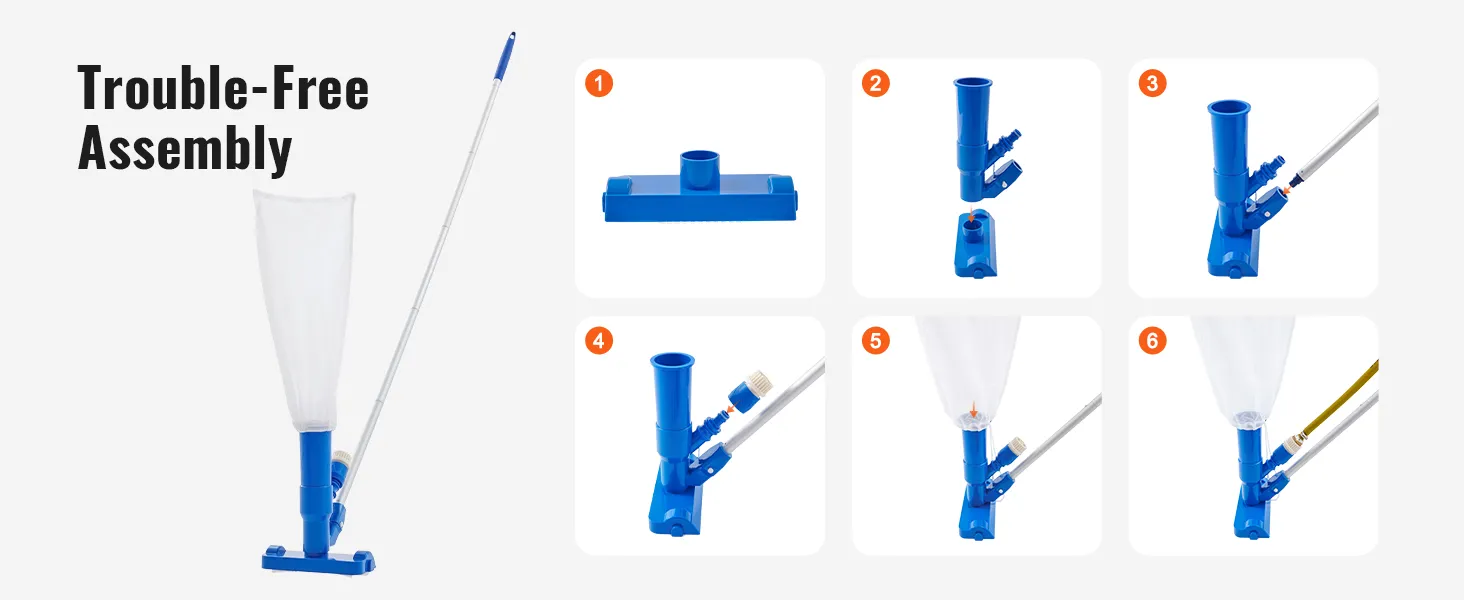 Trouble-Free Assembly

1

2

3

4

5

6