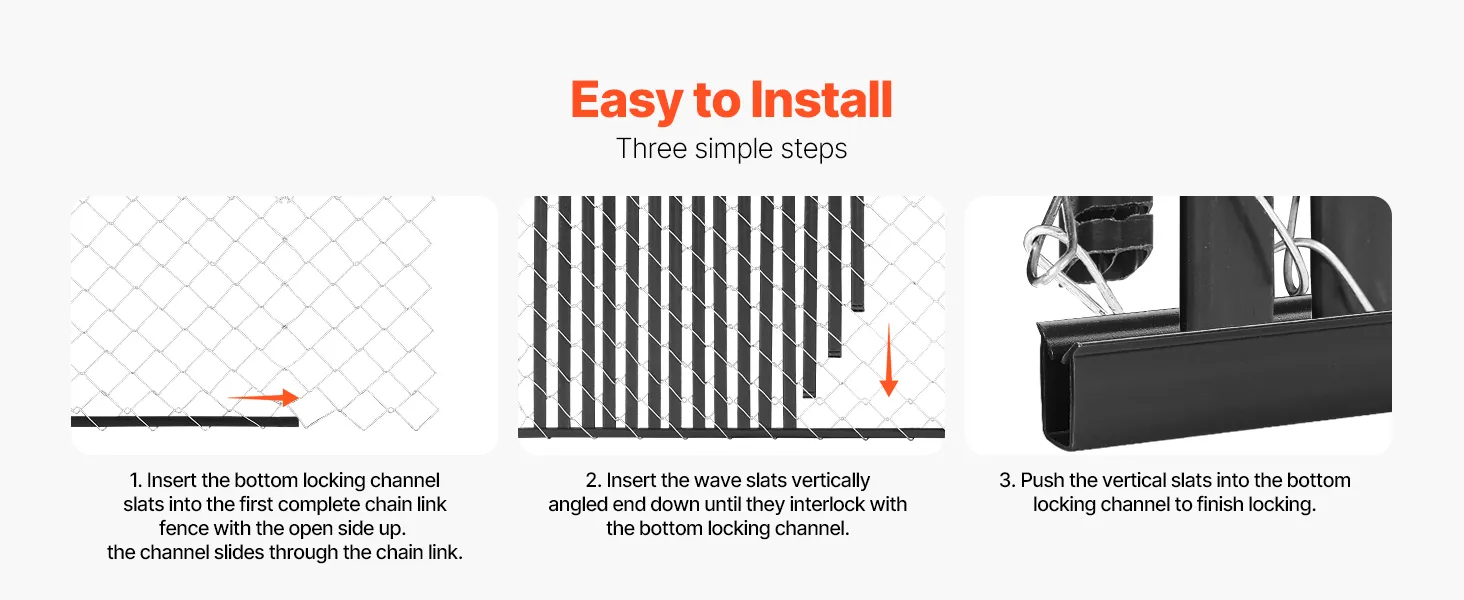 Easy to Install
Three simple steps

1. Insert the bottom locking channel slats into the first complete chain link fence with the open side up. the channel slides through the chain link.

2. Insert the wave slats vertically angled end down until they interlock with the bottom locking channel.

3. Push the vertical slats into the bottom locking channel to finish locking.