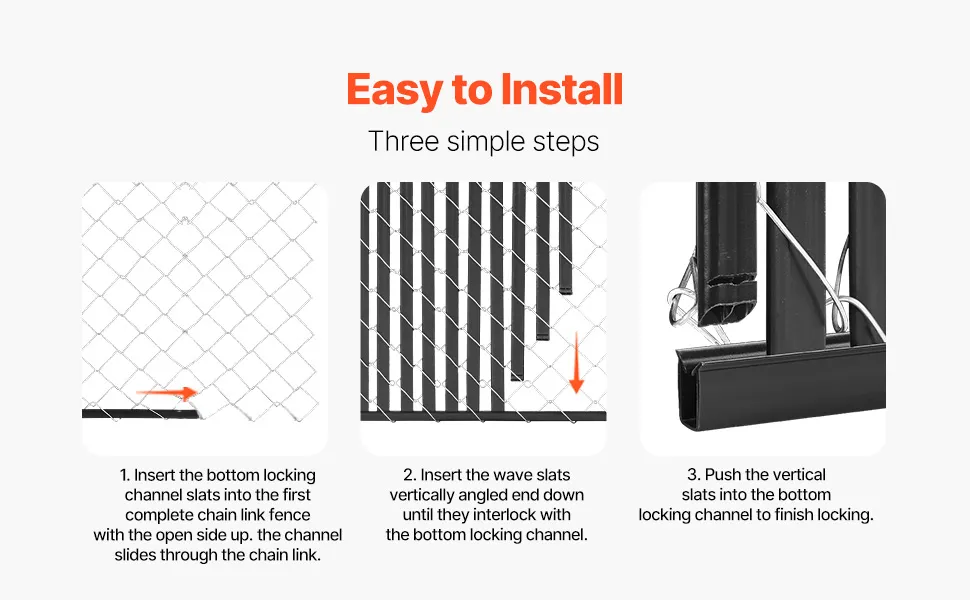 Easy to Install

Three simple steps

1. Insert the bottom locking channel slats into the first complete chain link fence with the open side up. the channel slides through the chain link.

2. Insert the wave slats vertically angled end down until they interlock with the bottom locking channel.

3. Push the vertical slats into the bottom locking channel to finish locking.