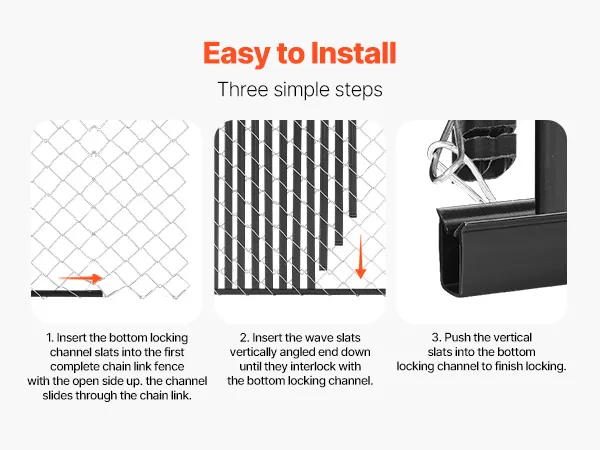 Easy to Install

Three simple steps

1. Insert the bottom locking channel slats into the first complete chain link fence with the open side up. the channel slides through the chain link.

2. Insert the wave slats vertically angled end down until they interlock with the bottom locking channel.

3. Push the vertical slats into the bottom locking channel to finish locking.