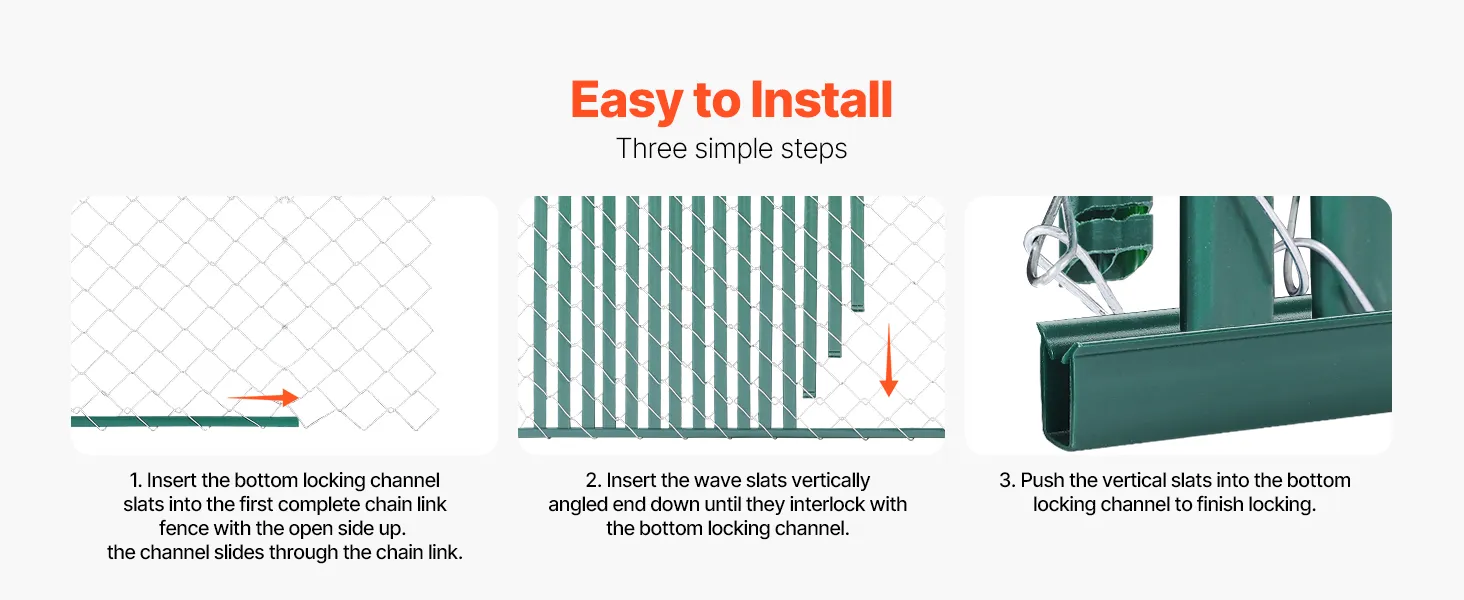 Easy to Install

Three simple steps

1. Insert the bottom locking channel slats into the first complete chain link fence with the open side up. the channel slides through the chain link.

2. Insert the wave slats vertically angled end down until they interlock with the bottom locking channel.

3. Push the vertical slats into the bottom locking channel to finish locking.