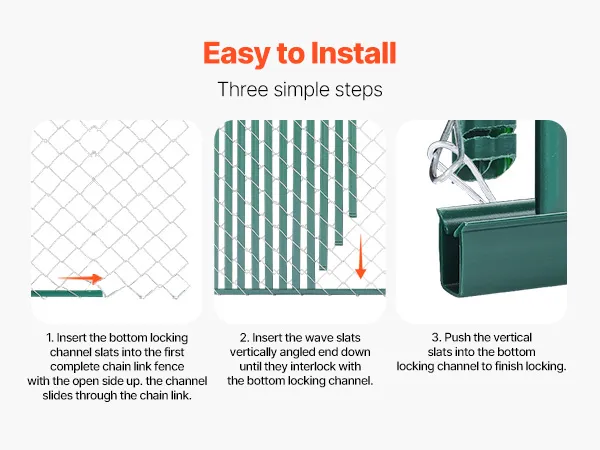 Easy to Install

Three simple steps

1. Insert the bottom locking channel slats into the first complete chain link fence with the open side up. the channel slides through the chain link.

2. Insert the wave slats vertically angled end down until they interlock with the bottom locking channel.

3. Push the vertical slats into the bottom locking channel to finish locking.