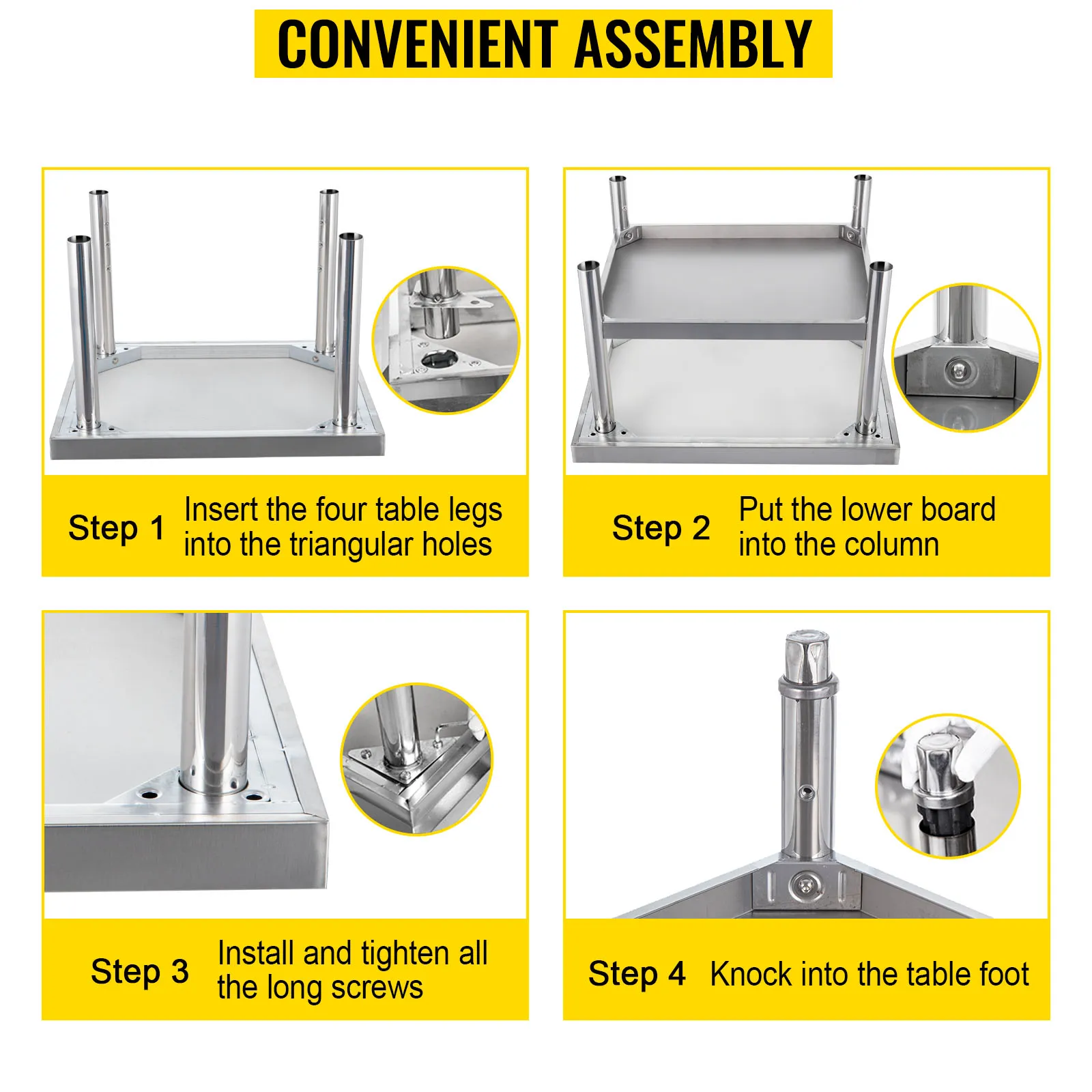 CONVENIENT ASSEMBLY

Step 1 Insert the four table legs into the triangular holes

Step 2 Put the lower board into the column

Step 3 Install and tighten all the long screws

Step 4 Knock into the table foot