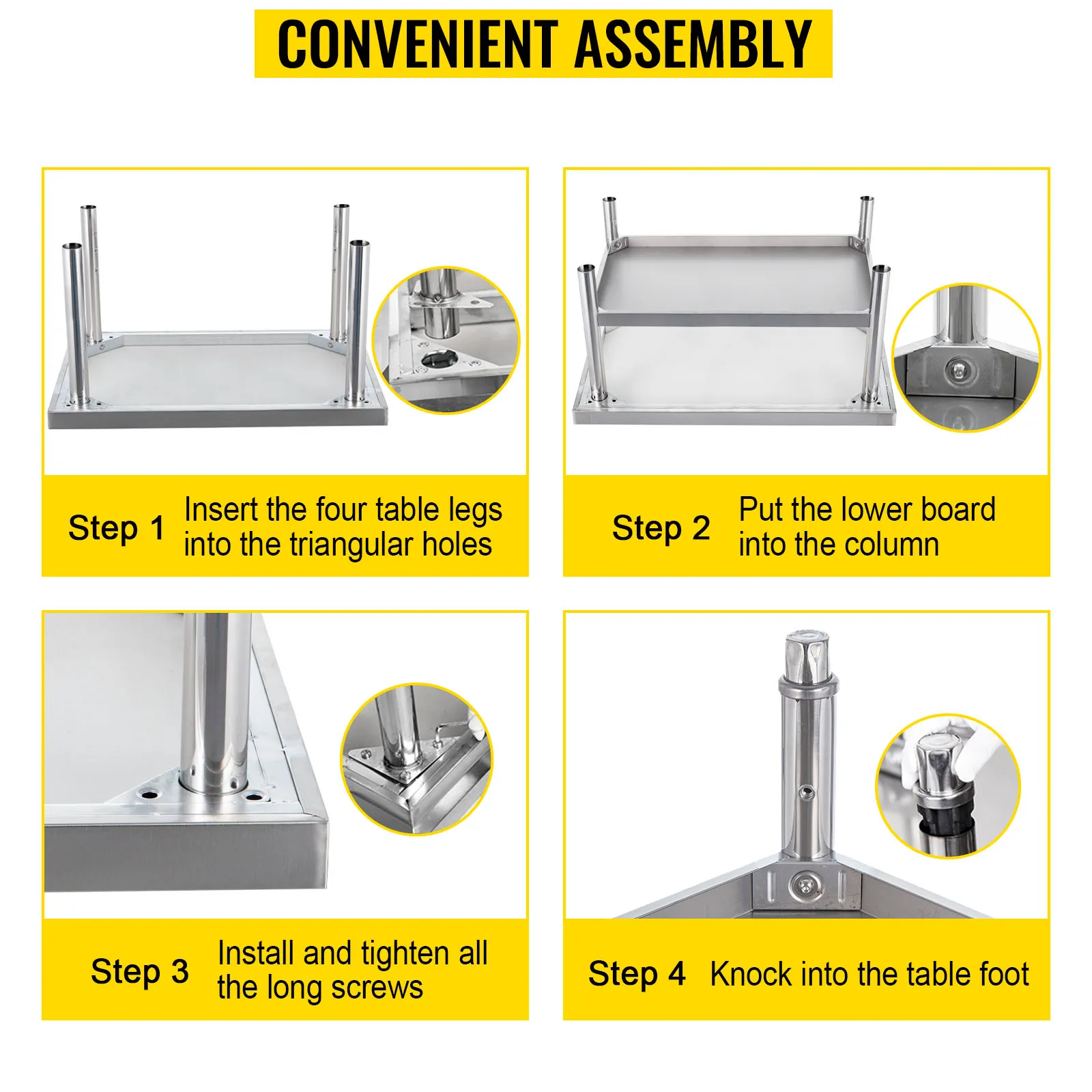 CONVENIENT ASSEMBLY

Step 1 Insert the four table legs into the triangular holes

Step 2 Put the lower board into the column

Step 3 Install and tighten all the long screws

Step 4 Knock into the table foot