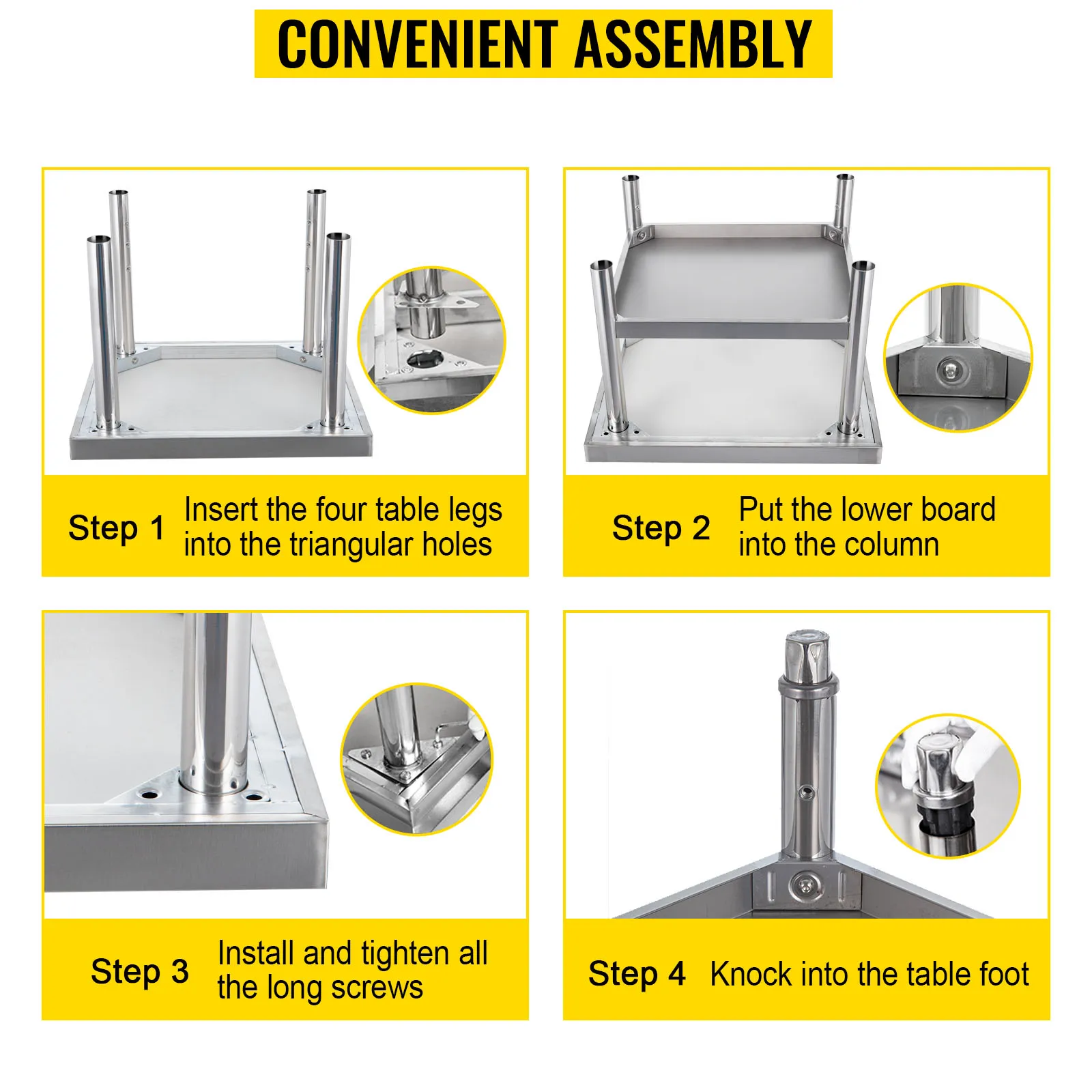 CONVENIENT ASSEMBLY

Step 1 Insert the four table legs into the triangular holes

Step 2 Put the lower board into the column

Step 3 Install and tighten all the long screws

Step 4 Knock into the table foot