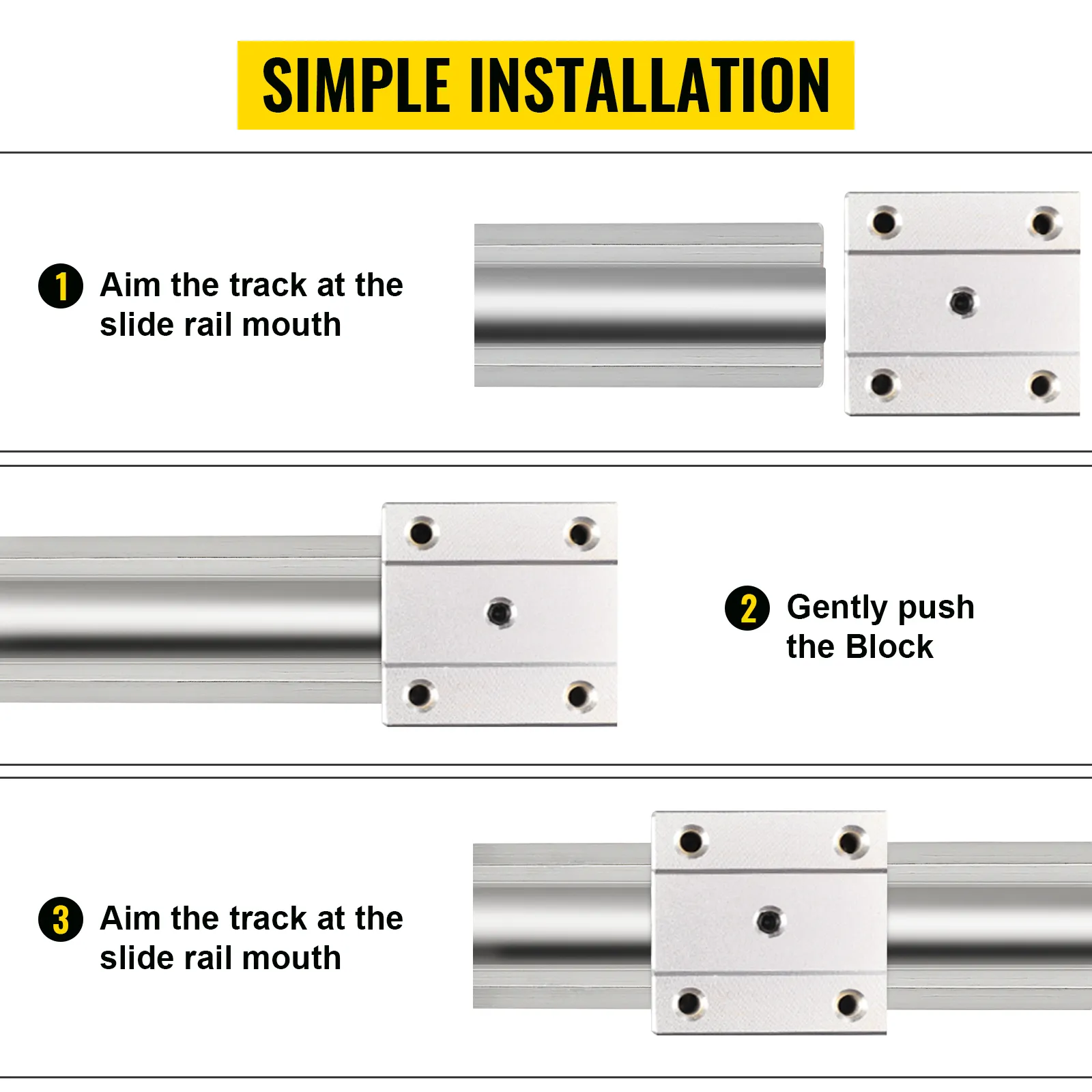 SIMPLE INSTALLATION

1 Aim the track at the slide rail mouth

2 Gently push the Block

3 Aim the track at the slide rail mouth