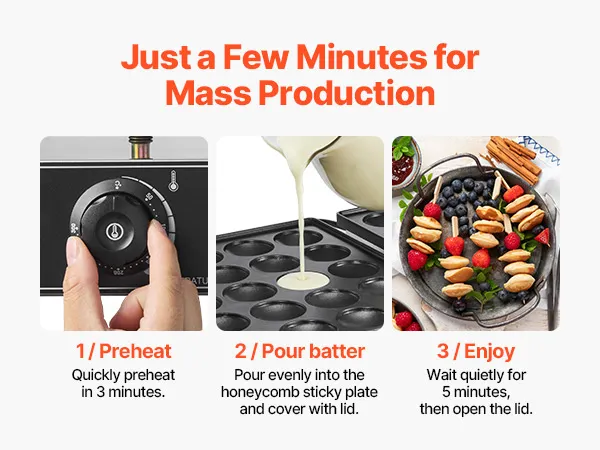 Just a Few Minutes for Mass Production

1 / Preheat
Quickly preheat in 3 minutes.

2 / Pour batter
Pour evenly into the honeycomb sticky plate and cover with lid.

3 / Enjoy
Wait quietly for 5 minutes, then open the lid.