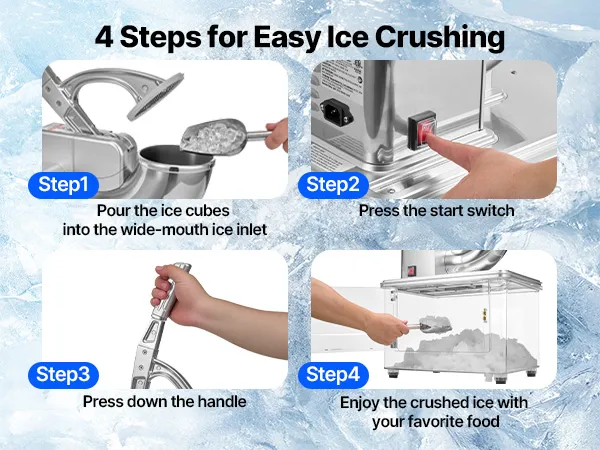 4 Steps for Easy Ice Crushing

Step1
Pour the ice cubes into the wide-mouth ice inlet

Step2
Press the start switch

Step3
Press down the handle

Step4
Enjoy the crushed ice with your favorite food