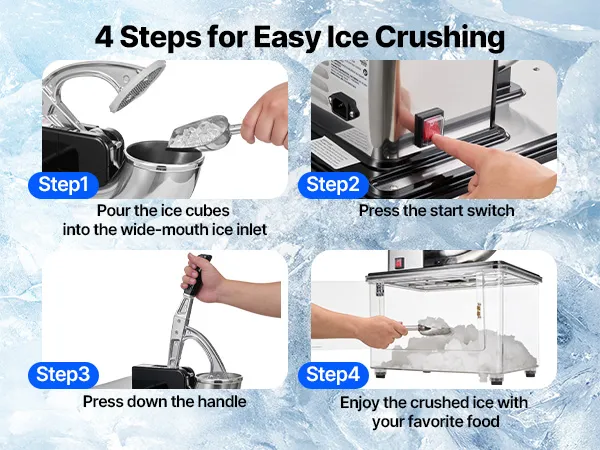 4 Steps for Easy Ice Crushing

Step1
Pour the ice cubes into the wide-mouth ice inlet

Step2
Press the start switch

Step3
Press down the handle

Step4
Enjoy the crushed ice with your favorite food