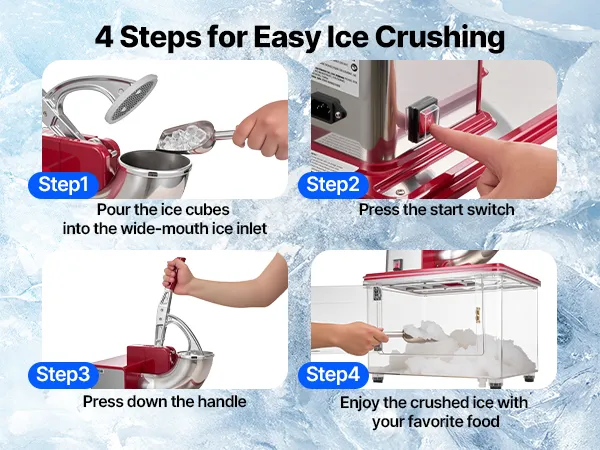 4 Steps for Easy Ice Crushing

Step1
Pour the ice cubes into the wide-mouth ice inlet

Step2
Press the start switch

Step3
Press down the handle

Step4
Enjoy the crushed ice with your favorite food