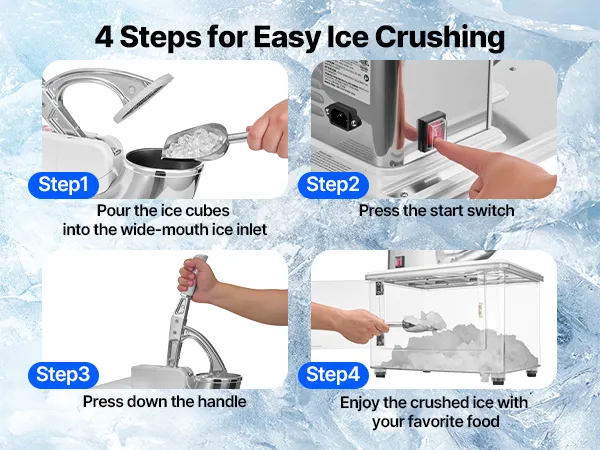 4 Steps for Easy Ice Crushing

Step1
Pour the ice cubes into the wide-mouth ice inlet

Step2
Press the start switch

Step3
Press down the handle

Step4
Enjoy the crushed ice with your favorite food